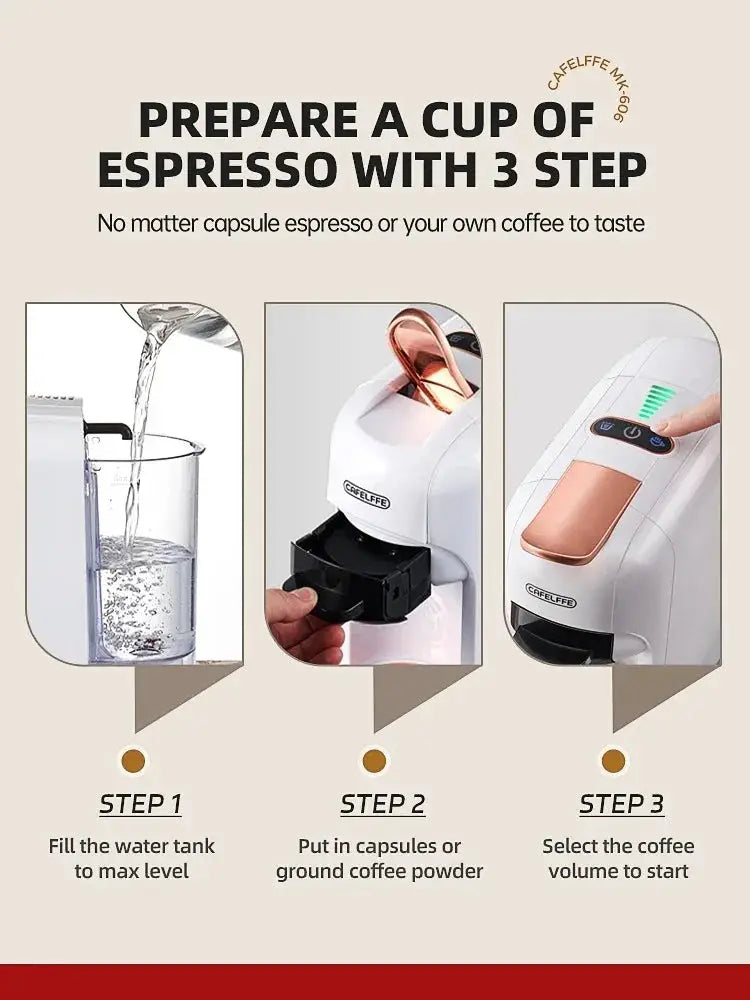 CAFELFFE MK-609

PREPARE A CUP OF ESPRESSO WITH 3 STEP

No matter capsule espresso or your own coffee to taste

CAFELFFE

CAFELFFE

STEP 1

Fill the water tank to max level

STEP 2

Put in capsules or ground coffee powder

STEP 3

Select the coffee volume to start